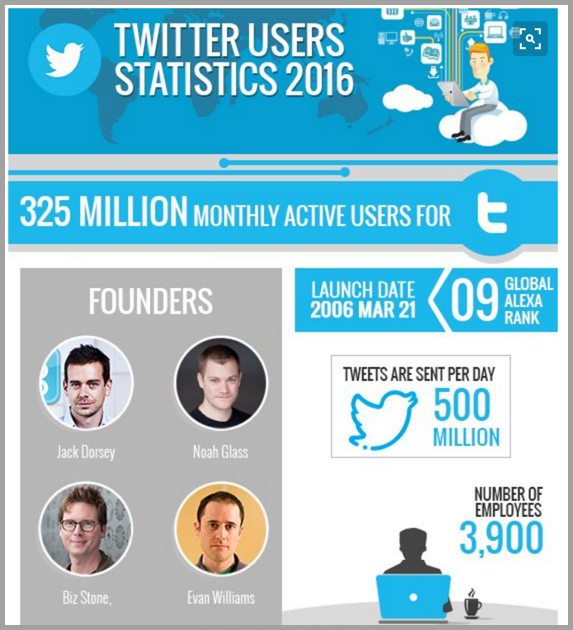 TWITTER USERS STATISTICS 2016

325 MILLION MONTHLY ACTIVE USERS FOR

FOUNDERS

Jack Dorsey

Noah Glass

Biz Stone,

Evan Williams

LAUNCH DATE 2006 MAR 21

09 GLOBAL ALEXA RANK

TWEETS ARE SENT PER DAY

500 MILLION

NUMBER OF EMPLOYEES

3,900