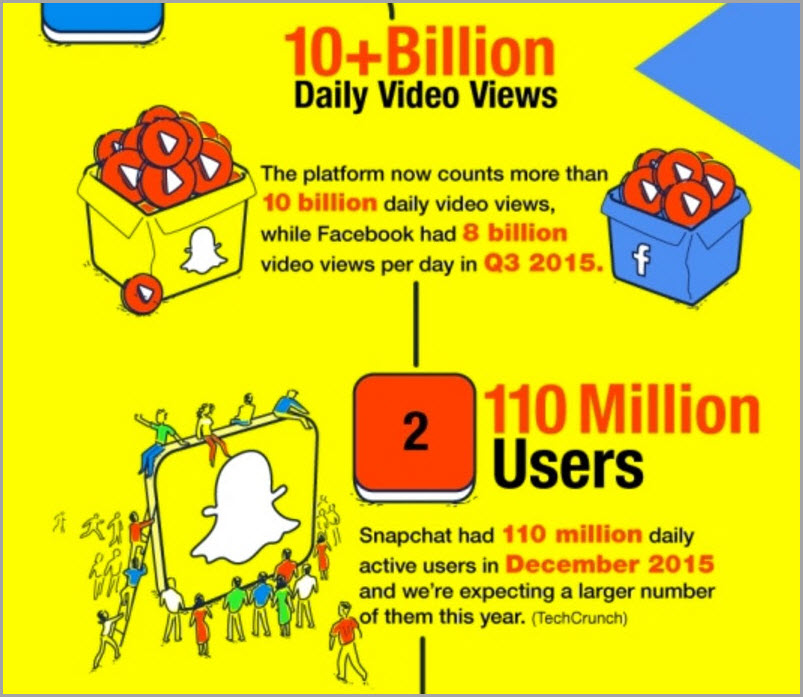 10+Billion
Daily Video Views

The platform now counts more than 10 billion daily video views, while Facebook had 8 billion video views per day in Q3 2015.

f

2

110 Million
Users

Snapchat had 110 million daily active users in December 2015 and we're expecting a larger number of them this year. (TechCrunch)